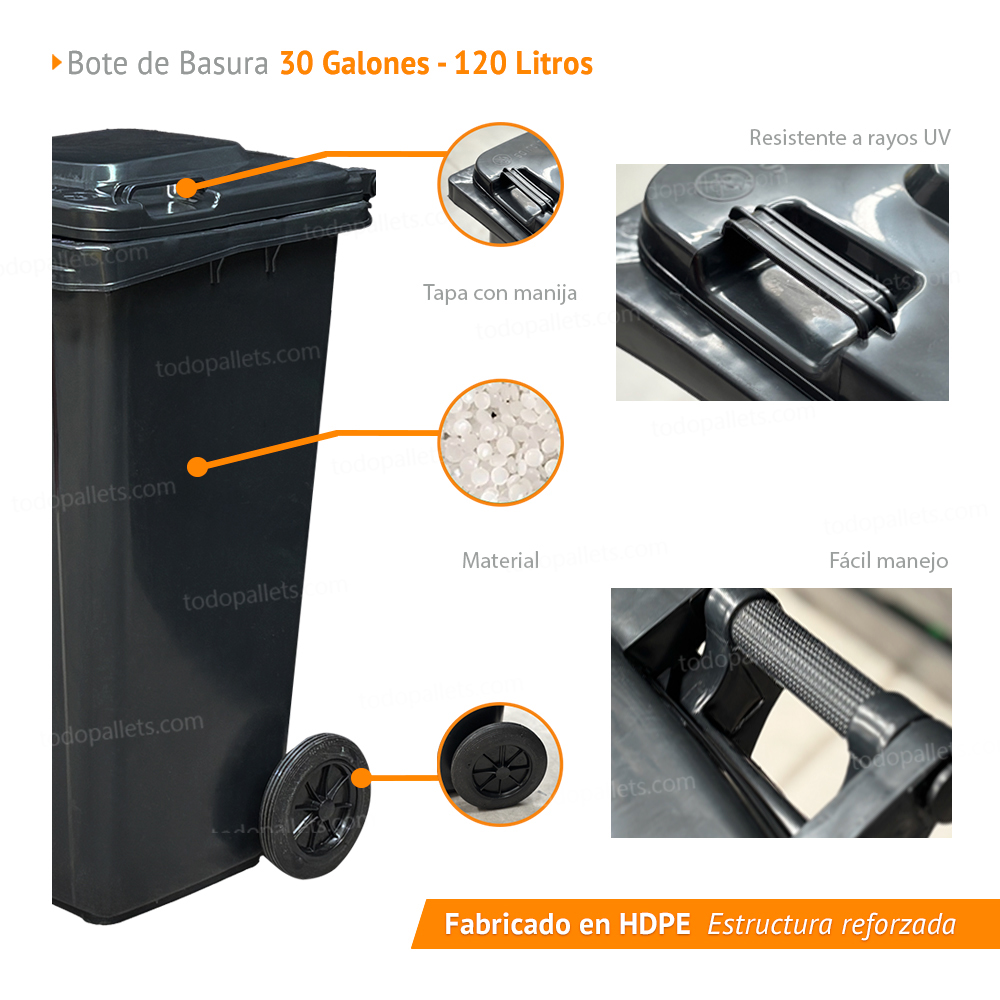 Bote de Basura 30 Galones - 120 Litros

Resistente a rayos UV

Tapa con manija

Material

Fácil manejo

Fabricado en HDPE Estructura reforzada

todopallets.com